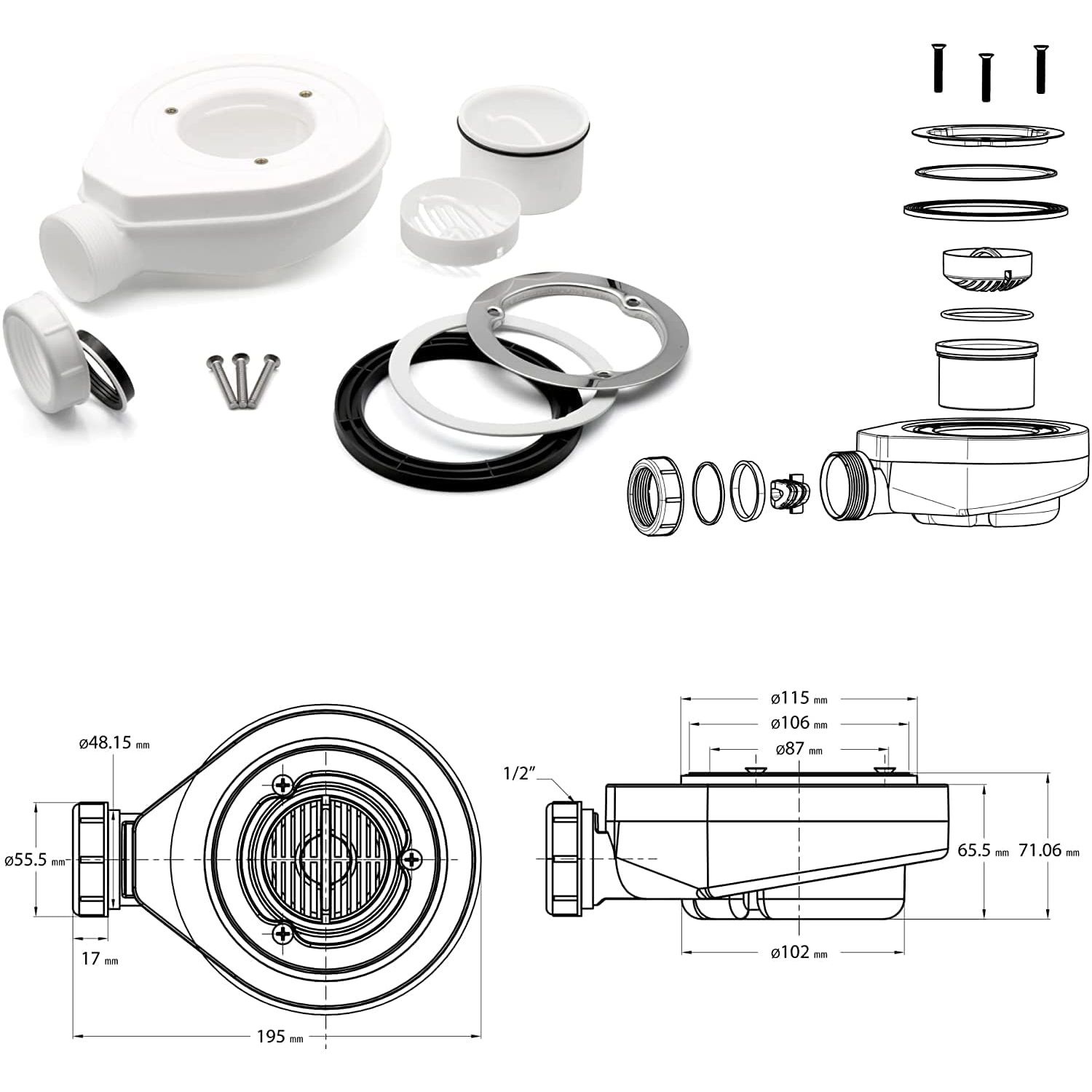 ø48.15 mm

ø55.5 mm

17 mm

195 mm

ø115 mm

ø106 mm

ø87 mm

1/2"

65.5 mm

71.06 mm

ø102 mm