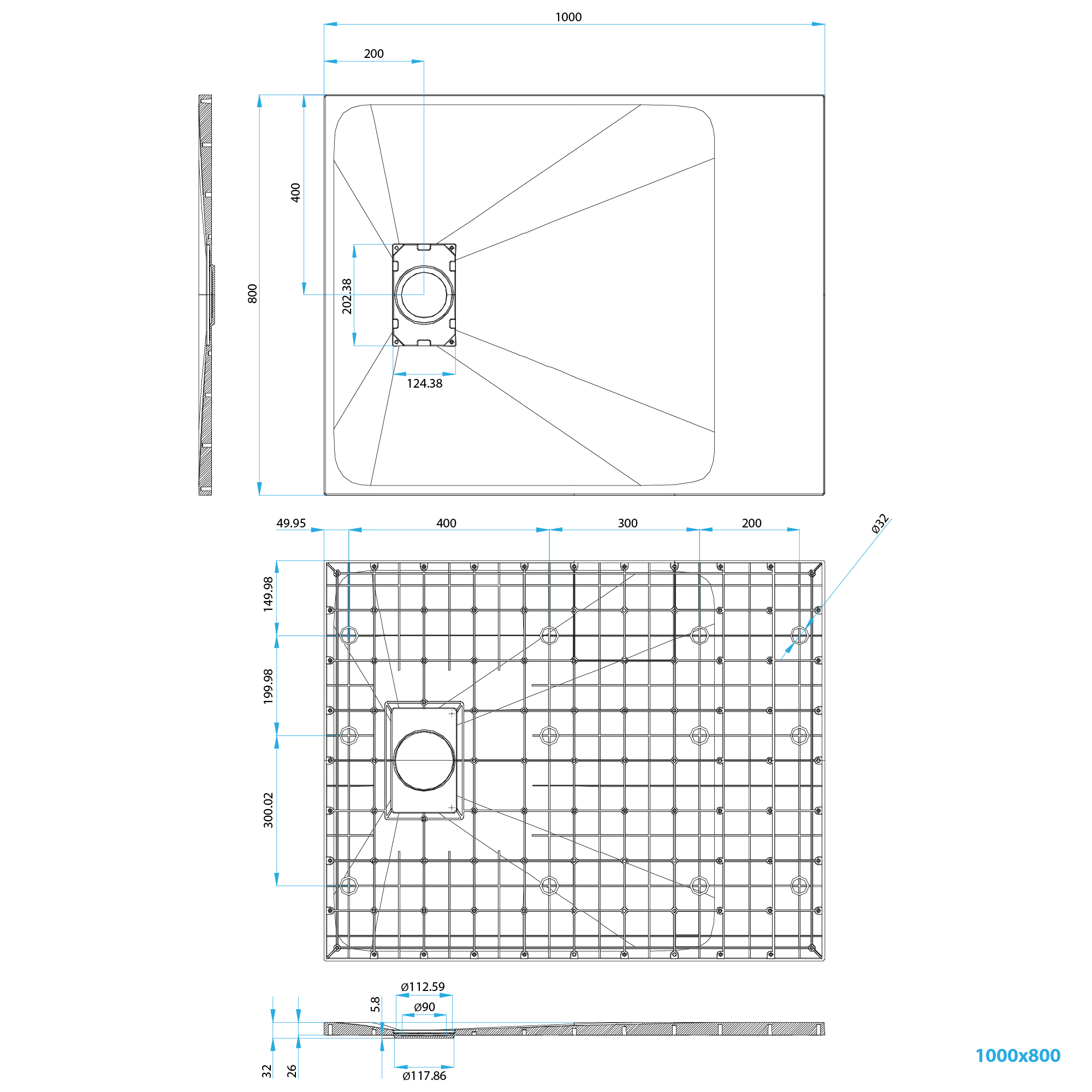 1000

200

400

800

202.38

124.38

49.95

400

300

200

Ø32

149.98

199.98

300.02

Ø112.59

Ø90

5.8

32

26

Ø117.86

1000x800