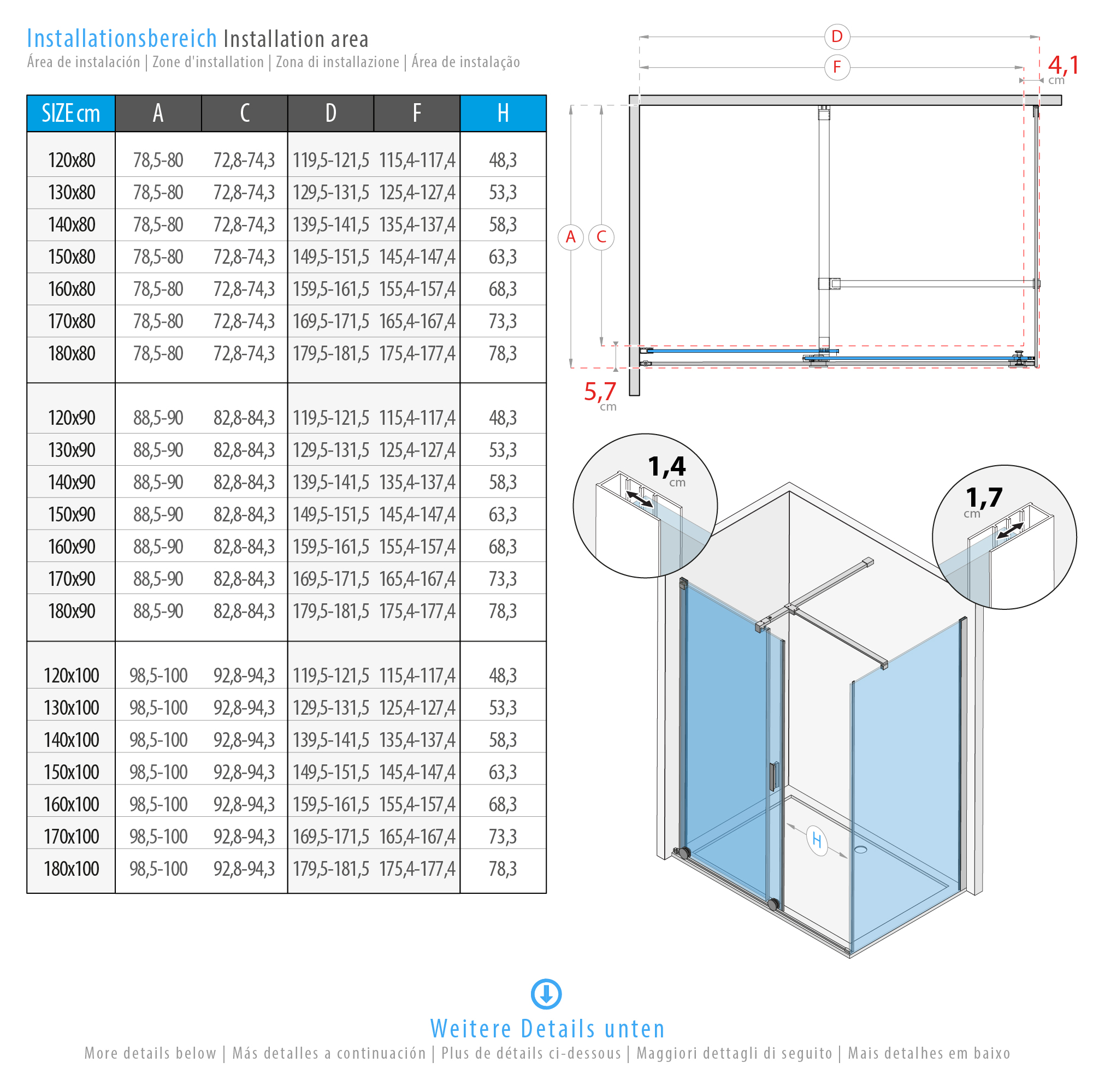 Installationsbereich Installation area
Área de instalación | Zone d'installation | Zona di installazione | Área de instalação

| SIZE cm | A | C | D | F | H |
|---|---|---|---|---|---|
| 120x80 | 78,5-80 | 72,8-74,3 | 119,5-121,5 | 115,4-117,4 | 48,3 |
| 130x80 | 78,5-80 | 72,8-74,3 | 129,5-131,5 | 125,4-127,4 | 53,3 |
| 140x80 | 78,5-80 | 72,8-74,3 | 139,5-141,5 | 135,4-137,4 | 58,3 |
| 150x80 | 78,5-80 | 72,8-74,3 | 149,5-151,5 | 145,4-147,4 | 63,3 |
| 160x80 | 78,5-80 | 72,8-74,3 | 159,5-161,5 | 155,4-157,4 | 68,3 |
| 170x80 | 78,5-80 | 72,8-74,3 | 169,5-171,5 | 165,4-167,4 | 73,3 |
| 180x80 | 78,5-80 | 72,8-74,3 | 179,5-181,5 | 175,4-177,4 | 78,3 |
| 120x90 | 88,5-90 | 82,8-84,3 | 119,5-121,5 | 115,4-117,4 | 48,3 |
| 130x90 | 88,5-90 | 82,8-84,3 | 129,5-131,5 | 125,4-127,4 | 53,3 |
| 140x90 | 88,5-90 | 82,8-84,3 | 139,5-141,5 | 135,4-137,4 | 58,3 |
| 150x90 | 88,5-90 | 82,8-84,3 | 149,5-151,5 | 145,4-147,4 | 63,3 |
| 160x90 | 88,5-90 | 82,8-84,3 | 159,5-161,5 | 155,4-157,4 | 68,3 |
| 170x90 | 88,5-90 | 82,8-84,3 | 169,5-171,5 | 165,4-167,4 | 73,3 |
| 180x90 | 88,5-90 | 82,8-84,3 | 179,5-181,5 | 175,4-177,4 | 78,3 |
| 120x100 | 98,5-100 | 92,8-94,3 | 119,5-121,5 | 115,4-117,4 | 48,3 |
| 130x100 | 98,5-100 | 92,8-94,3 | 129,5-131,5 | 125,4-127,4 | 53,3 |
| 140x100 | 98,5-100 | 92,8-94,3 | 139,5-141,5 | 135,4-137,4 | 58,3 |
| 150x100 | 98,5-100 | 92,8-94,3 | 149,5-151,5 | 145,4-147,4 | 63,3 |
| 160x100 | 98,5-100 | 92,8-94,3 | 159,5-161,5 | 155,4-157,4 | 68,3 |
| 170x100 | 98,5-100 | 92,8-94,3 | 169,5-171,5 | 165,4-167,4 | 73,3 |
| 180x100 | 98,5-100 | 92,8-94,3 | 179,5-181,5 | 175,4-177,4 | 78,3 |

D
F
4,1 cm
A
C
5,7 cm
1,4 cm
1,7 cm
H

Weitere Details unten
More details below | Más detalles a continuación | Plus de détails ci-dessous | Maggiori dettagli di seguito | Mais detalhes em baixo